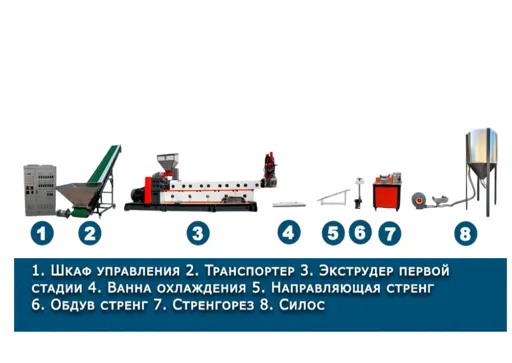 1 2 3 4 5 6 7 8

1. Шкаф управления 2. Транспортер 3. Экструдер первой стадии 4. Ванна охлаждения 5. Направляющая стренг 6. Обдув стренг 7. Стренгорез 8. Силос