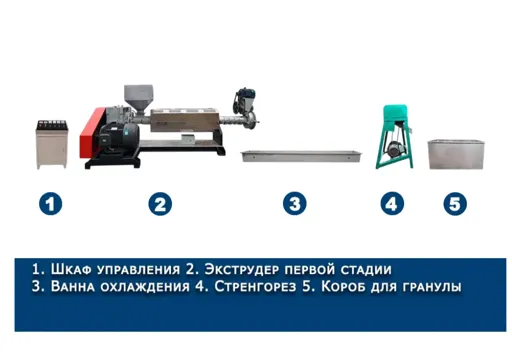 1

2

3

4

5

1. Шкаф управления 2. Экструдер первой стадии
3. Ванна охлаждения 4. Стренгорез 5. Короб для гранулы